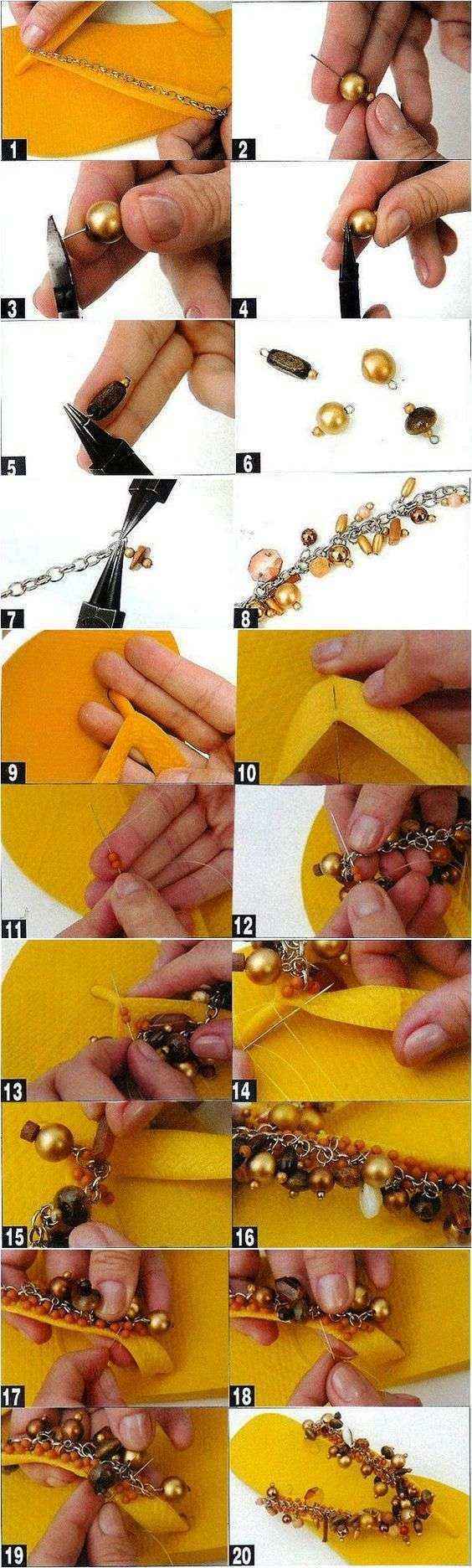 1
2
3
4
5
6
7
8
9
10
11
12
13
14
15
16
17
18
19
20